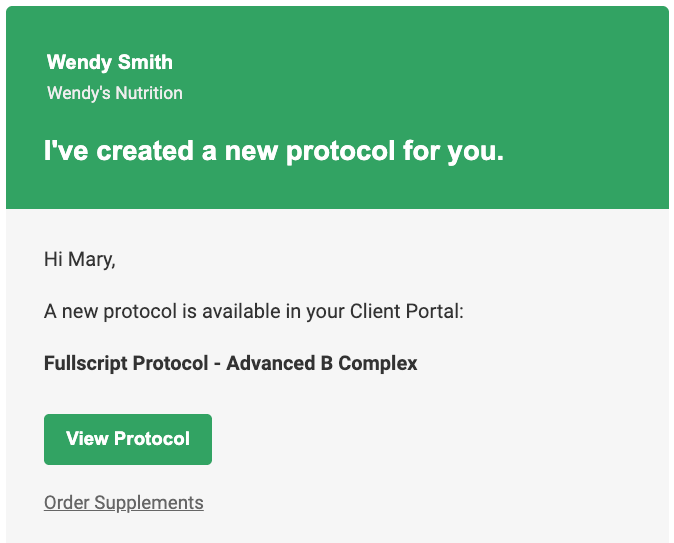 Wendy Smith
Wendy's Nutrition

I've created a new protocol for you.

Hi Mary,

A new protocol is available in your Client Portal:

Fullscript Protocol - Advanced B Complex

View Protocol

Order Supplements